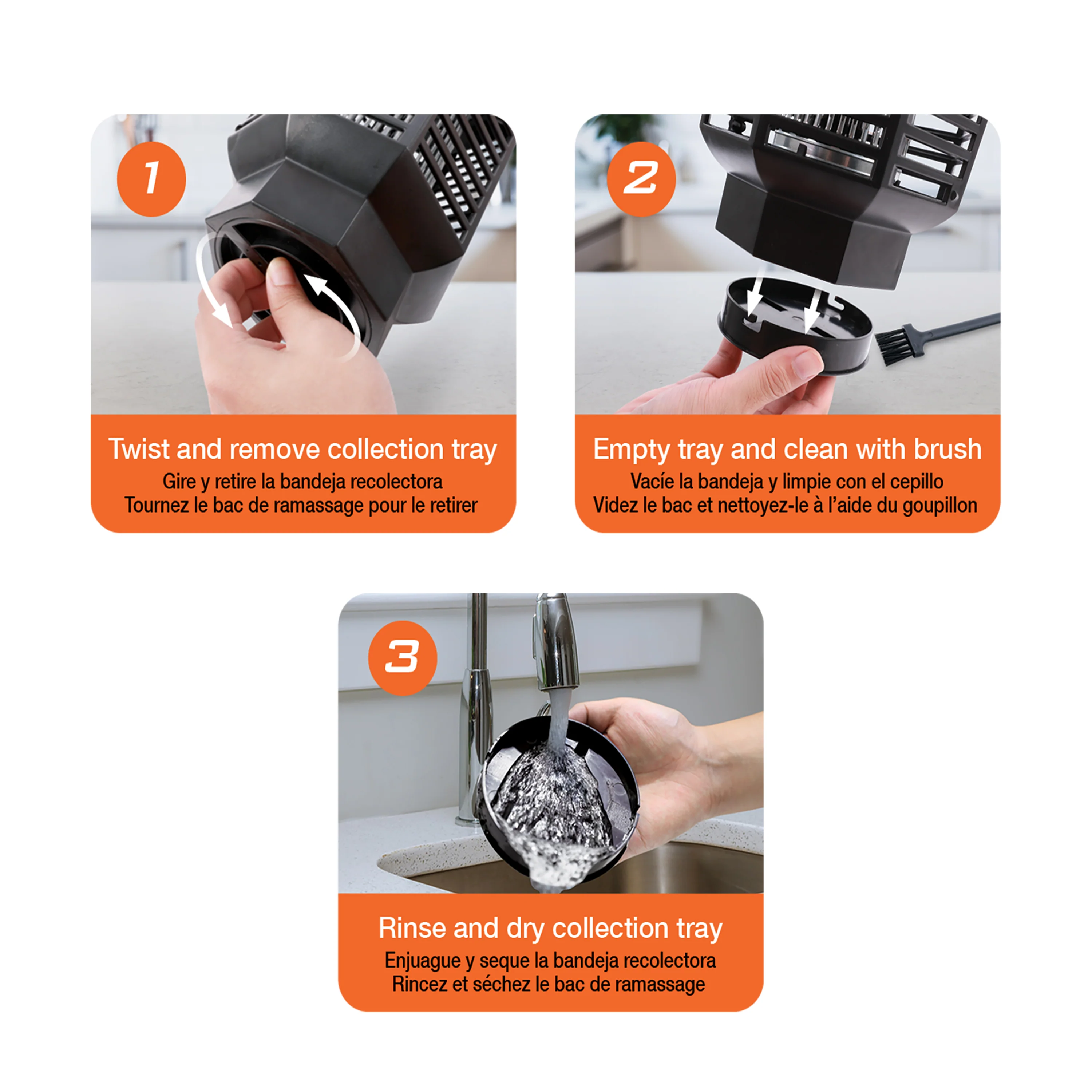 1

Twist and remove collection tray
Gire y retire la bandeja recolectora
Tournez le bac de ramassage pour le retirer

2

Empty tray and clean with brush
Vacíe la bandeja y limpie con el cepillo
Videz le bac et nettoyez-le à l'aide du goupillon

3

Rinse and dry collection tray
Enjuague y seque la bandeja recolectora
Rincez et séchez le bac de ramassage